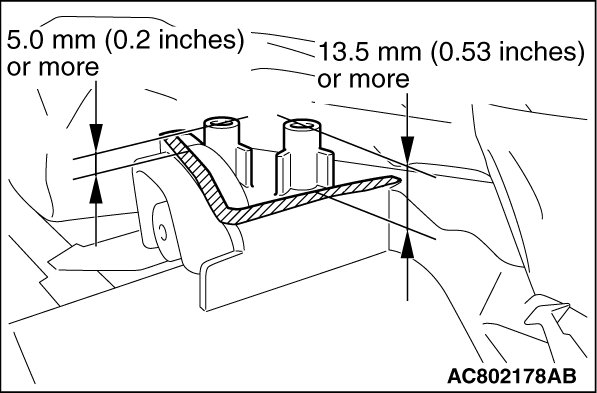 5.0 mm (0.2 inches) or more

13.5 mm (0.53 inches) or more

AC802178AB