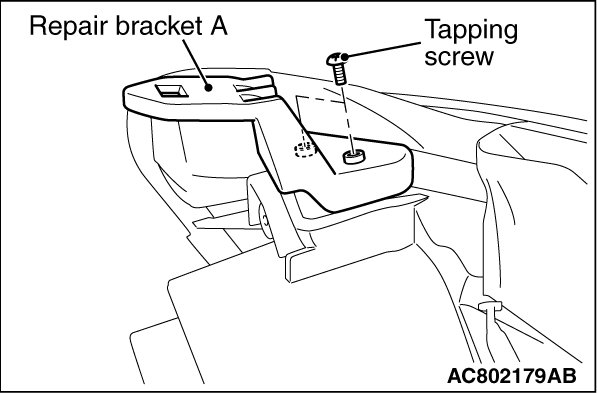 Repair bracket A

Tapping screw

AC802179AB