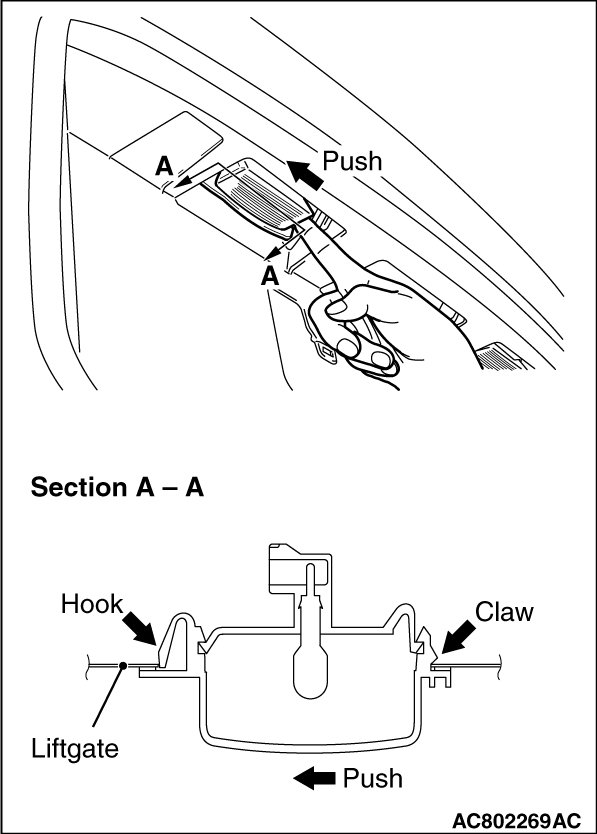 A
Push
A

Section A – A

Hook
Claw
Liftgate
Push

AC802269AC