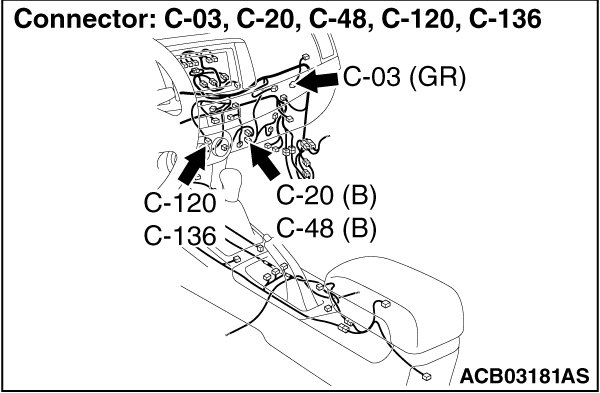 Connector: C-03, C-20, C-48, C-120, C-136

C-03 (GR)

C-120

C-20 (B)

C-136

C-48 (B)

ACB03181AS