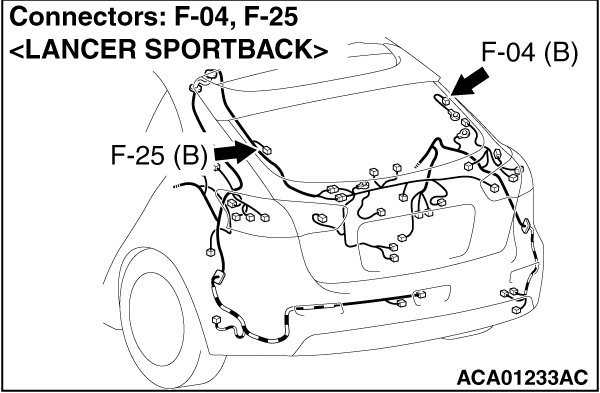 Connectors: F-04, F-25
<LANCER SPORTBACK>

F-04 (B)

F-25 (B)

ACA01233AC