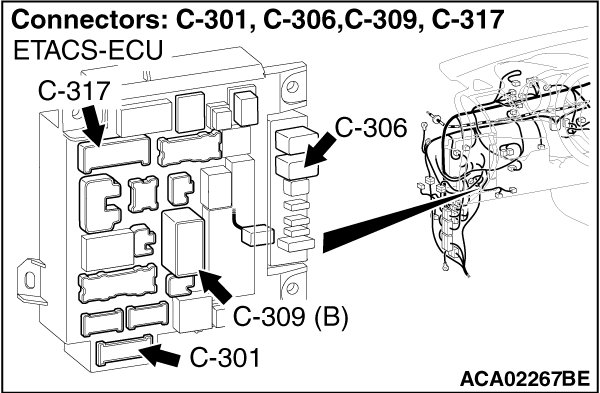 Connectors: C-301, C-306,C-309, C-317

ETACS-ECU

C-317

C-306

C-309 (B)

C-301

ACA02267BE