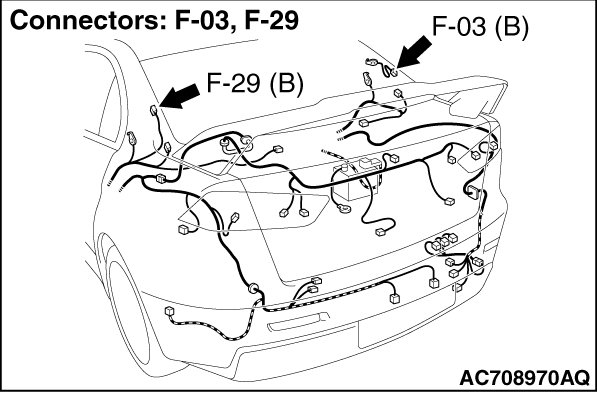 Connectors: F-03, F-29

F-03 (B)

F-29 (B)

AC708970AQ