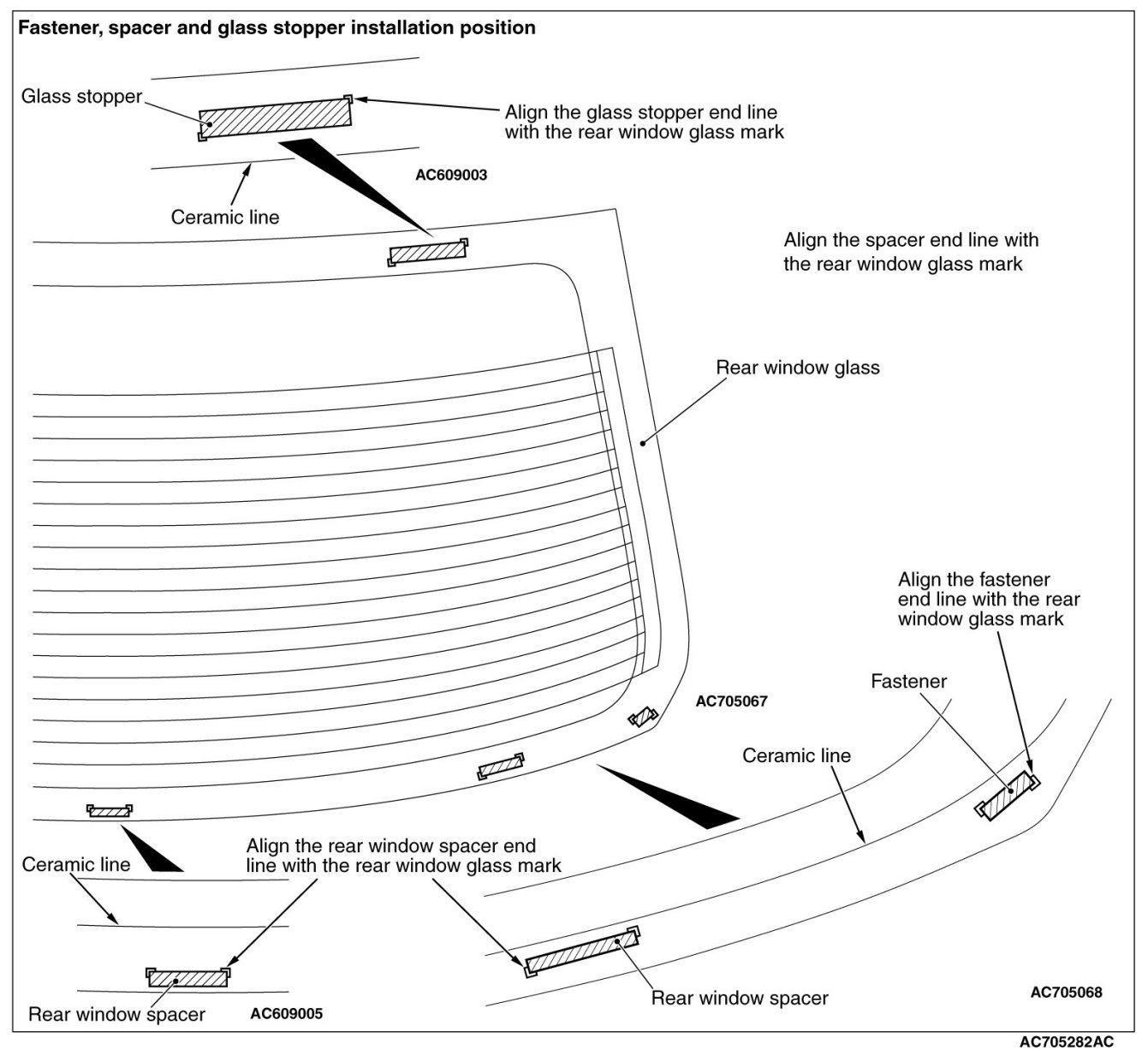 Fastener, spacer and glass stopper installation position

Glass stopper

Align the glass stopper end line with the rear window glass mark

AC609003

Ceramic line

Align the spacer end line with the rear window glass mark

Rear window glass

Align the fastener end line with the rear window glass mark

Fastener

AC705067

Ceramic line

Ceramic line

Align the rear window spacer end line with the rear window glass mark

Rear window spacer

AC609005

Rear window spacer

AC705068

AC705282AC