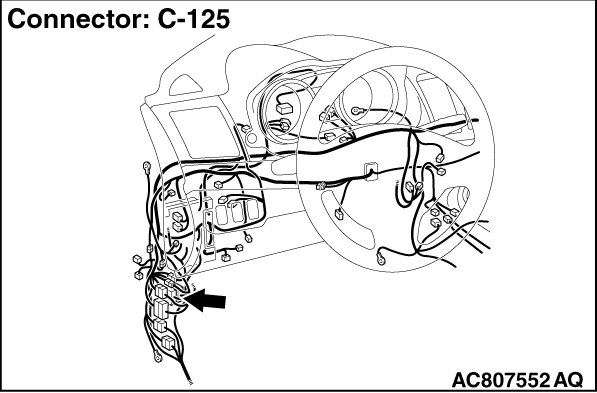 Connector: C-125

AC807552 AQ