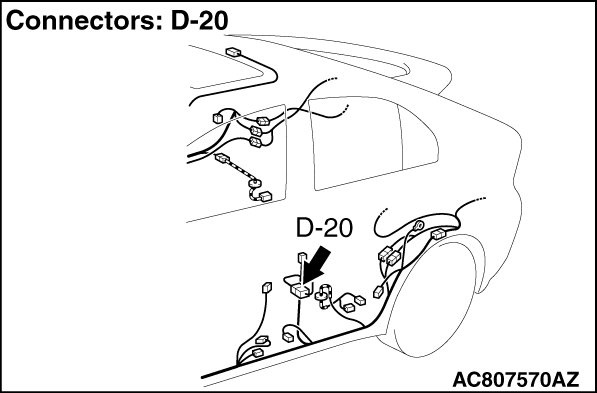 Connectors: D-20

D-20

AC807570AZ