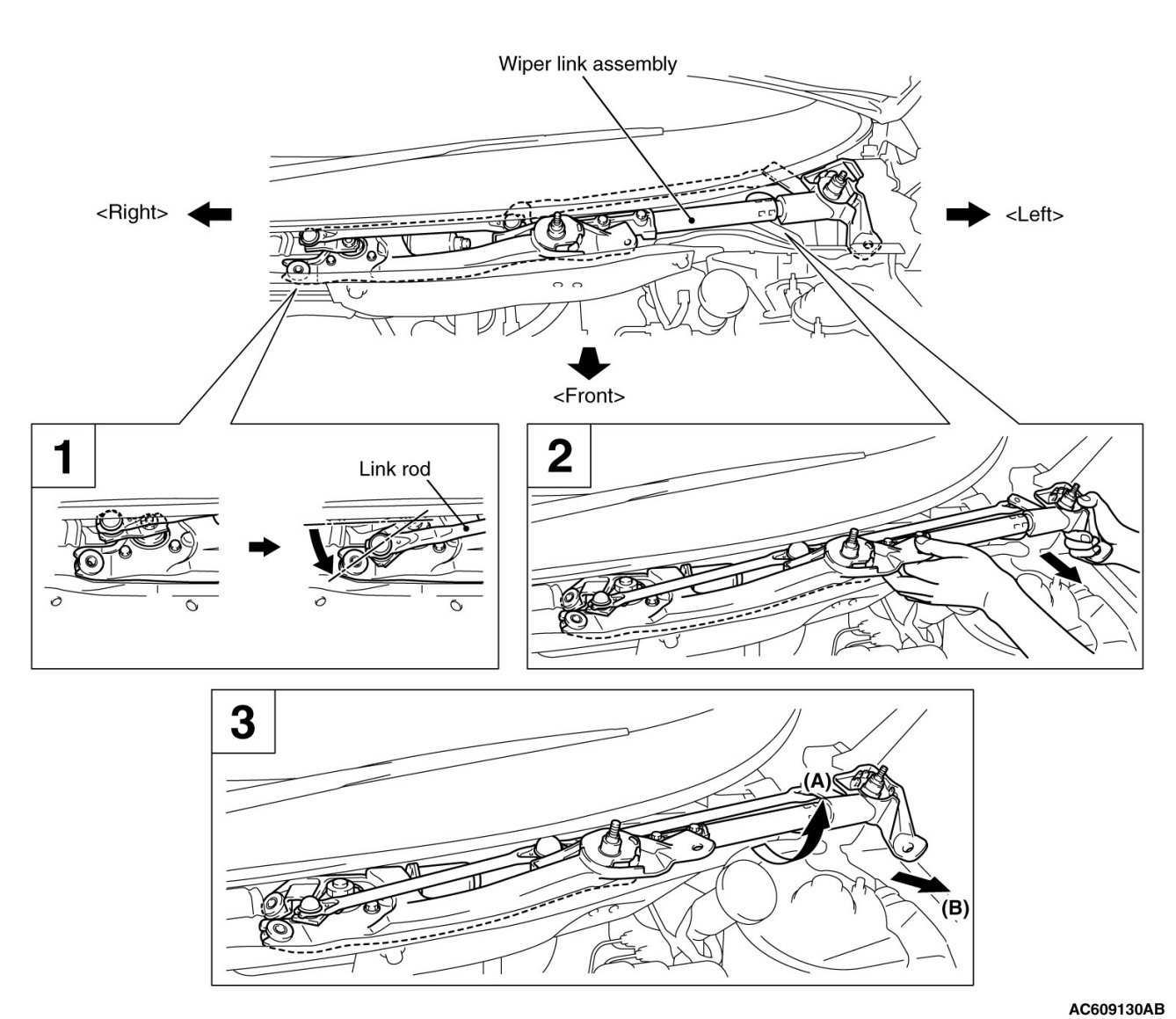 Wiper link assembly

<Right>

<Left>

<Front>

1

Link rod

2

3

(A)

(B)

AC609130AB