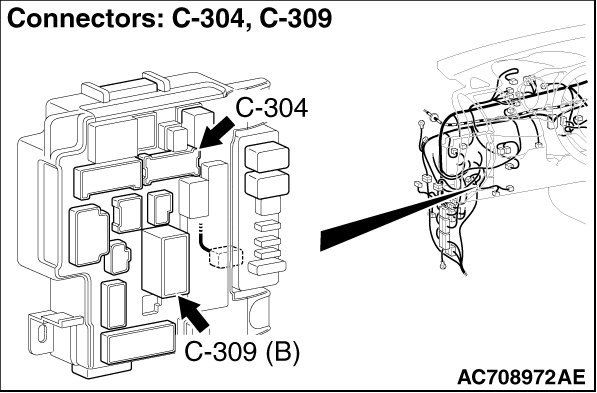 Connectors: C-304, C-309

C-304

C-309 (B)

AC708972AE