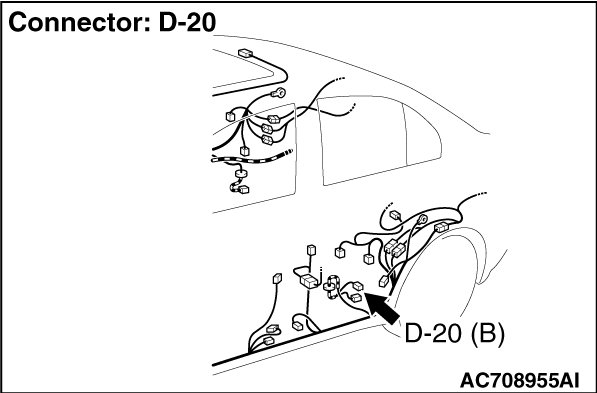 Connector: D-20

D-20 (B)

AC708955AI