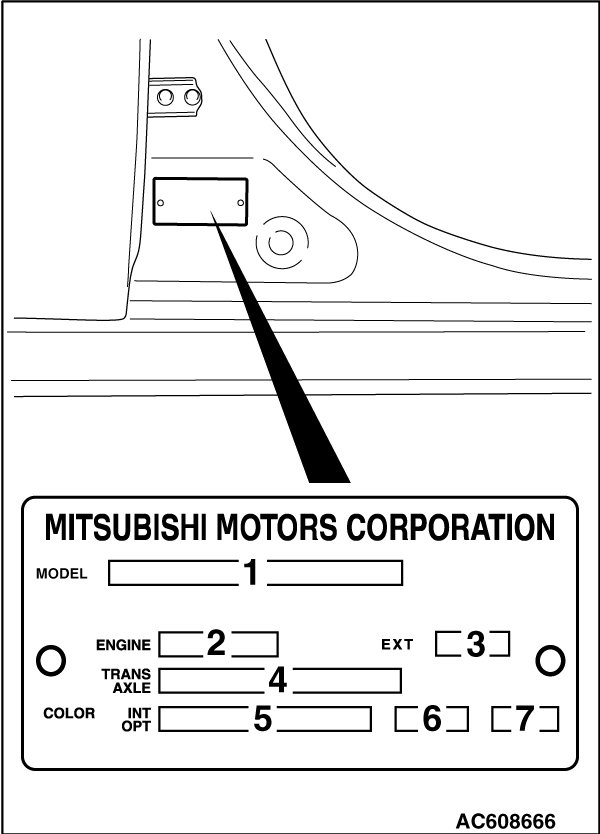 MITSUBISHI MOTORS CORPORATION

MODEL 1

ENGINE 2 EXT 3

TRANS AXLE 4

COLOR INT OPT 5 6 7

AC608666