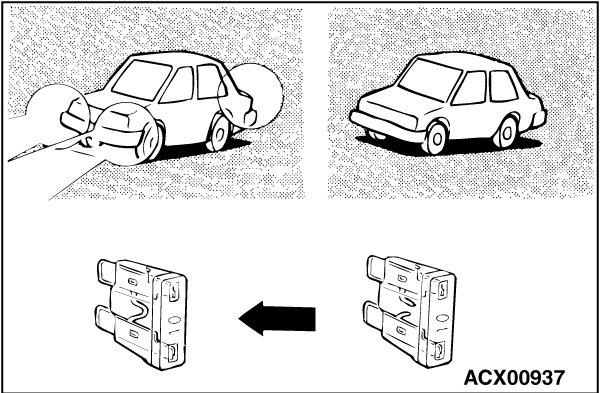 ACX00937