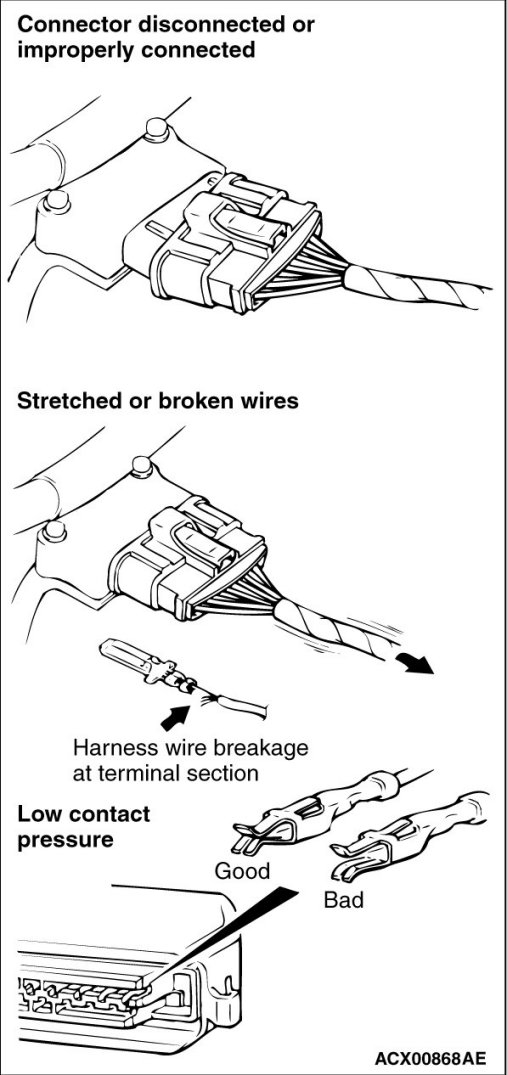 Connector disconnected or improperly connected

Stretched or broken wires

Harness wire breakage at terminal section

Low contact pressure

Good

Bad

ACX00868AE