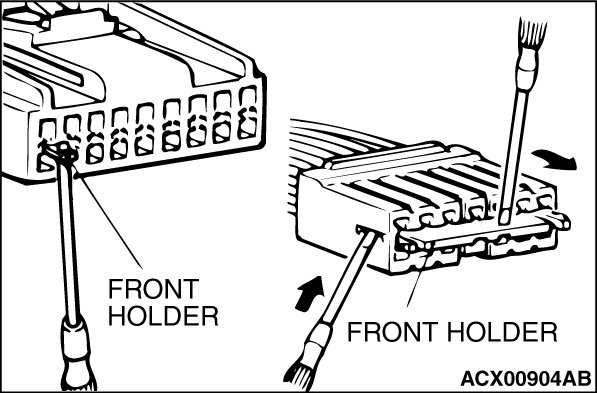 FRONT HOLDER

FRONT HOLDER

ACX00904AB