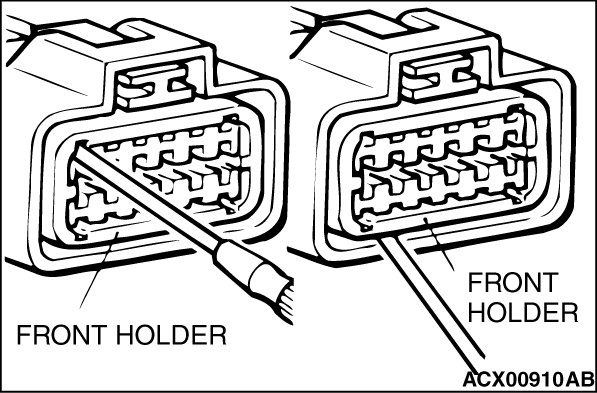 FRONT HOLDER

FRONT HOLDER

ACX00910AB