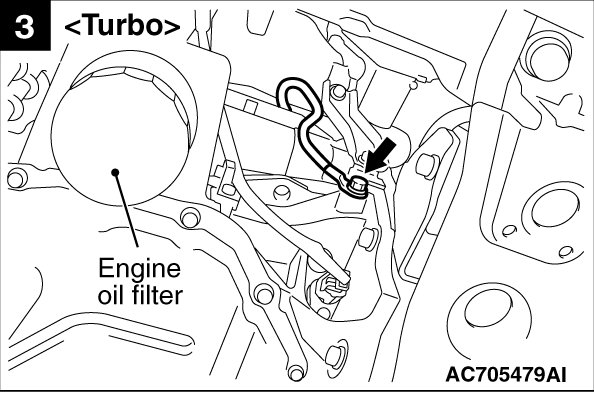 3 <Turbo>

Engine oil filter

AC705479AI