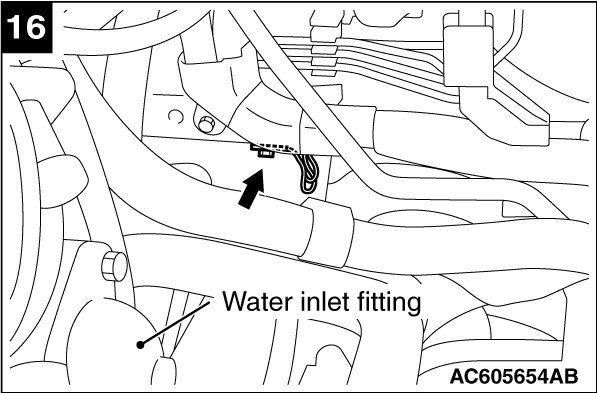 16

Water inlet fitting

AC605654AB