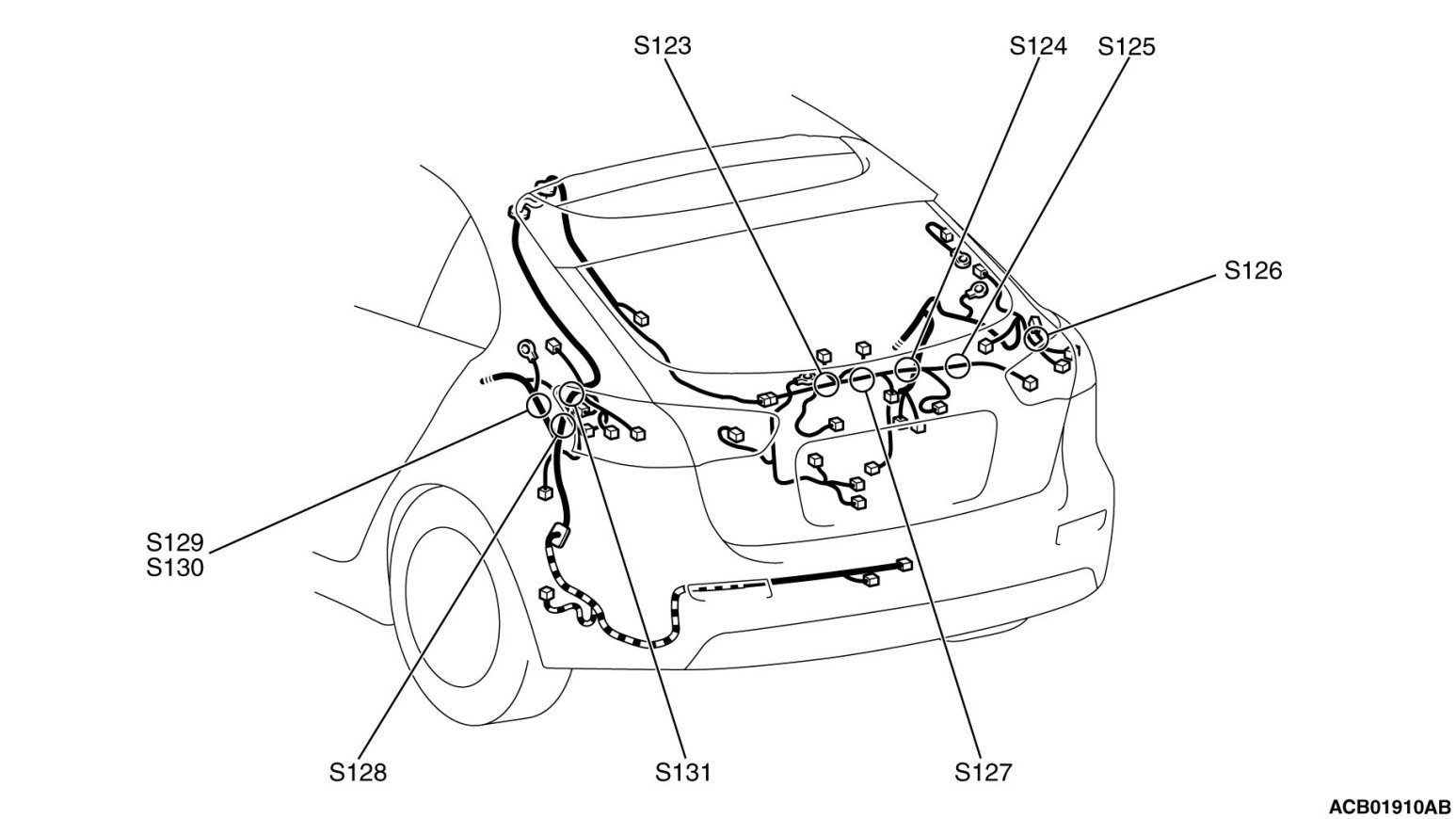 S123
S124
S125
S126
S129
S130
S128
S131
S127
ACB01910AB