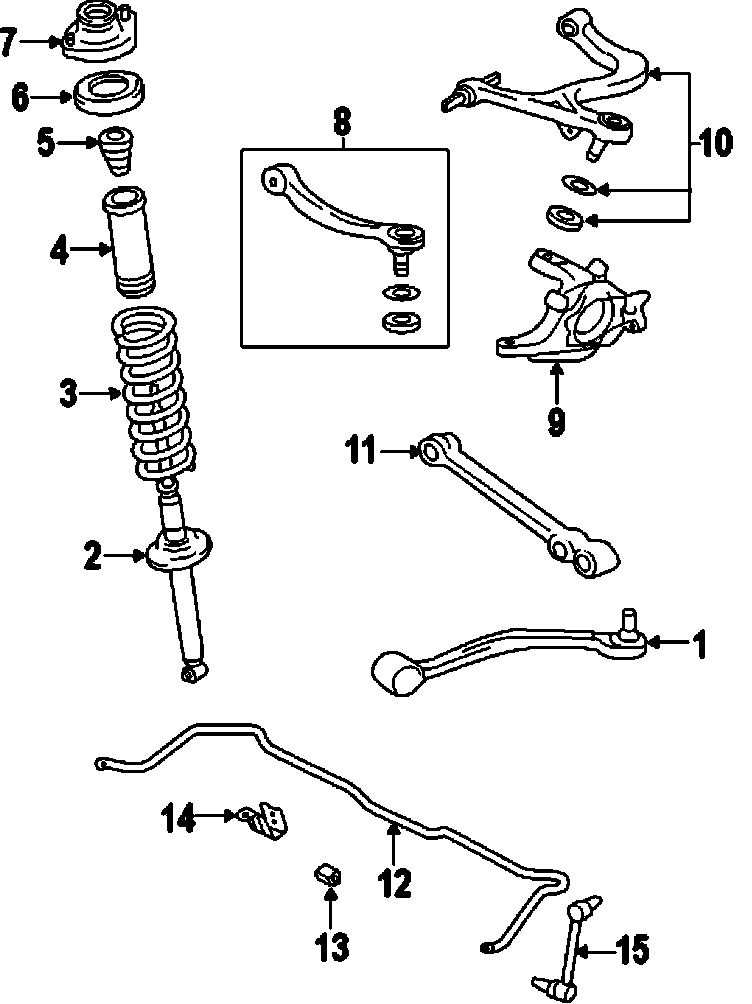 7
6
5
4
3
2
8
10
9
11
1
14
12
13
15