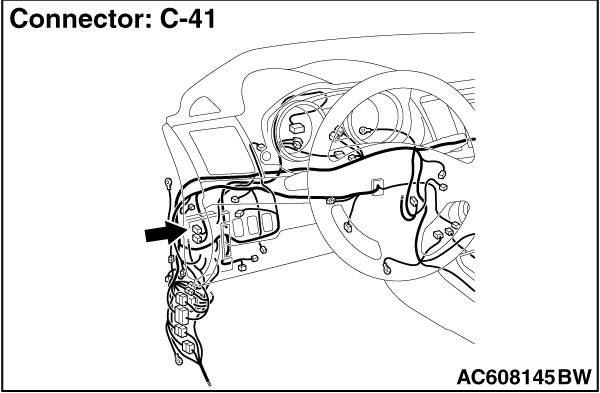 Connector: C-41

AC608145BW