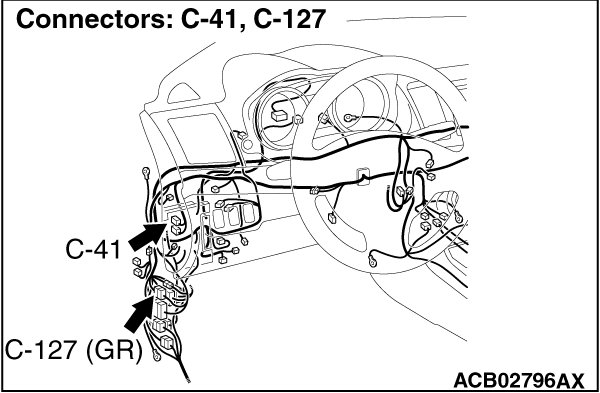 Connectors: C-41, C-127

C-41

C-127 (GR)

ACB02796AX