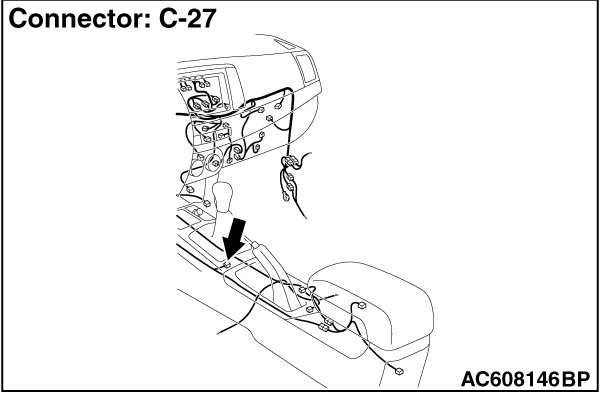 Connector: C-27

AC608146BP