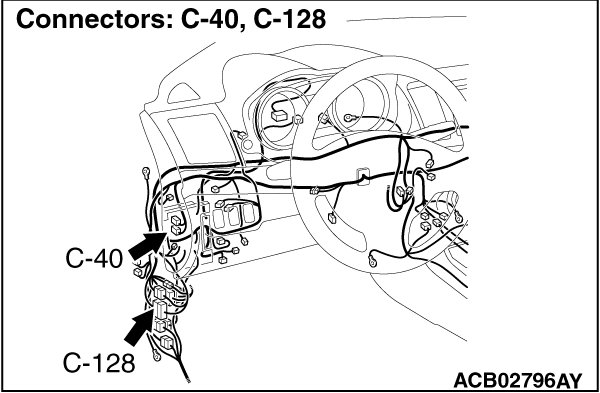 Connectors: C-40, C-128

C-40

C-128

ACB02796AY