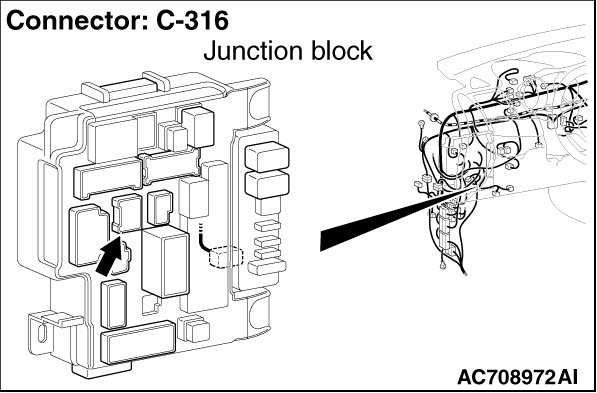 Connector: C-316

Junction block

AC708972AI