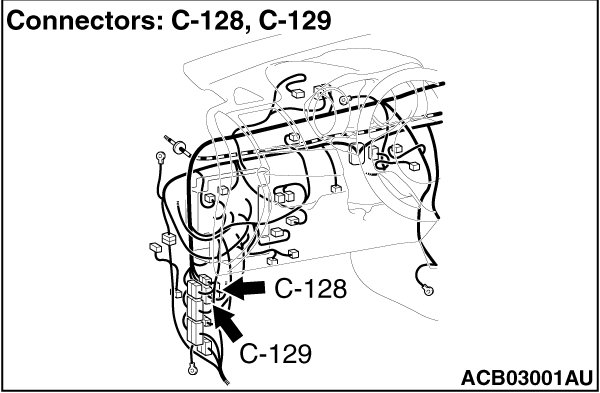 Connectors: C-128, C-129

C-128

C-129

ACB03001AU