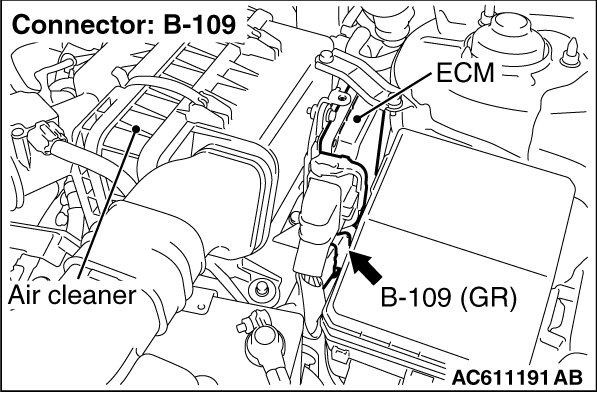 Connector: B-109

ECM

Air cleaner

B-109 (GR)

AC611191 AB