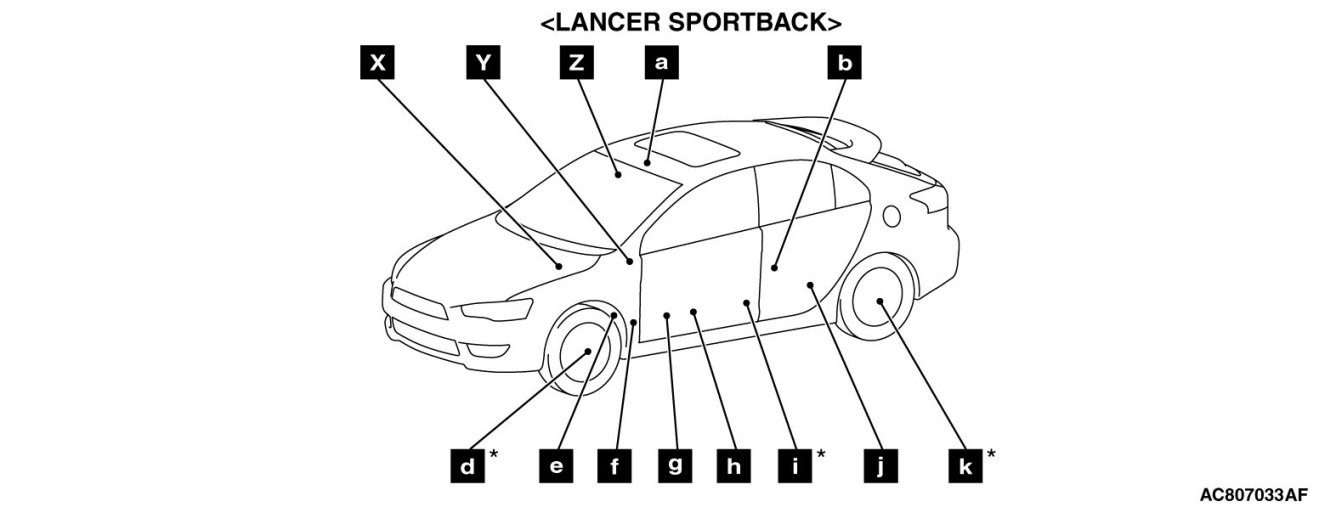 <LANCER SPORTBACK>

X Y Z a b

d * e f g h i * j k *

AC807033AF