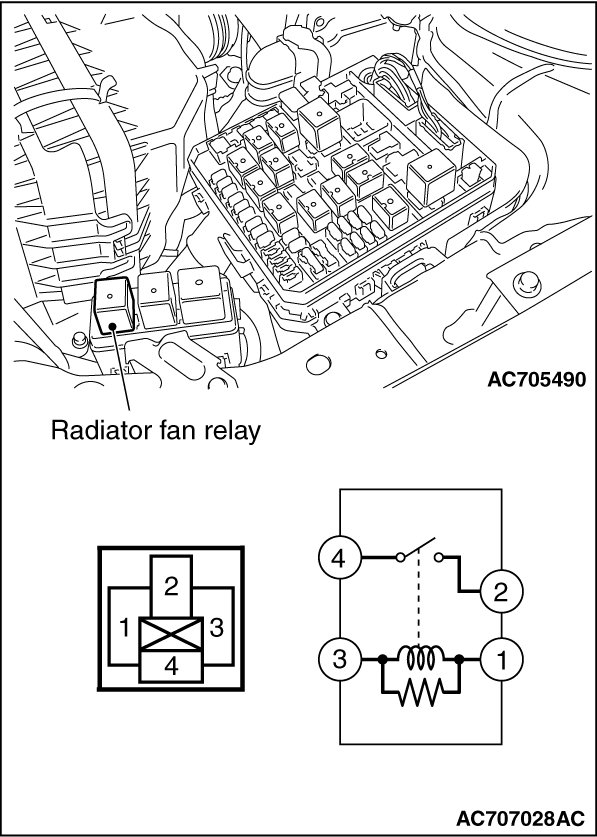 AC705490

Radiator fan relay

2
1
3
4

4
2
3
1

AC707028AC