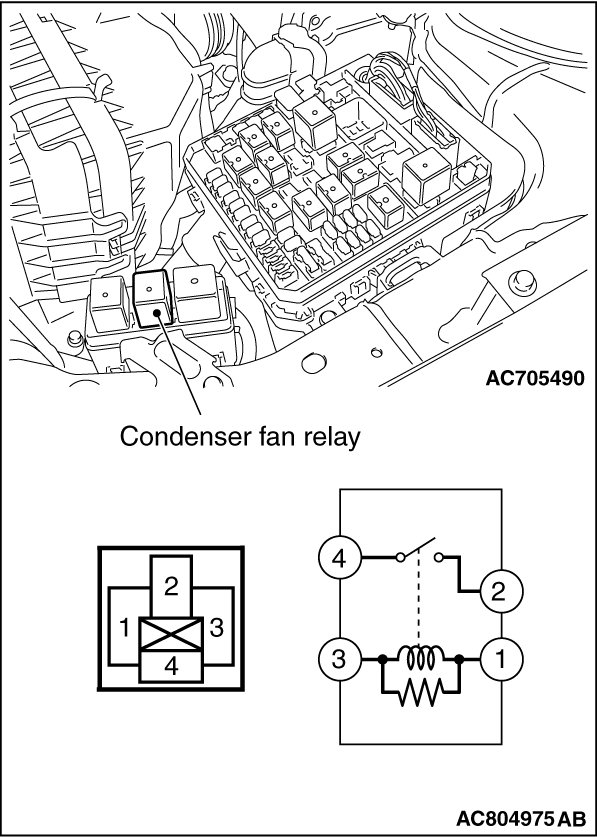 AC705490

Condenser fan relay

2
1
3
4

4
2
3
1

AC804975 AB