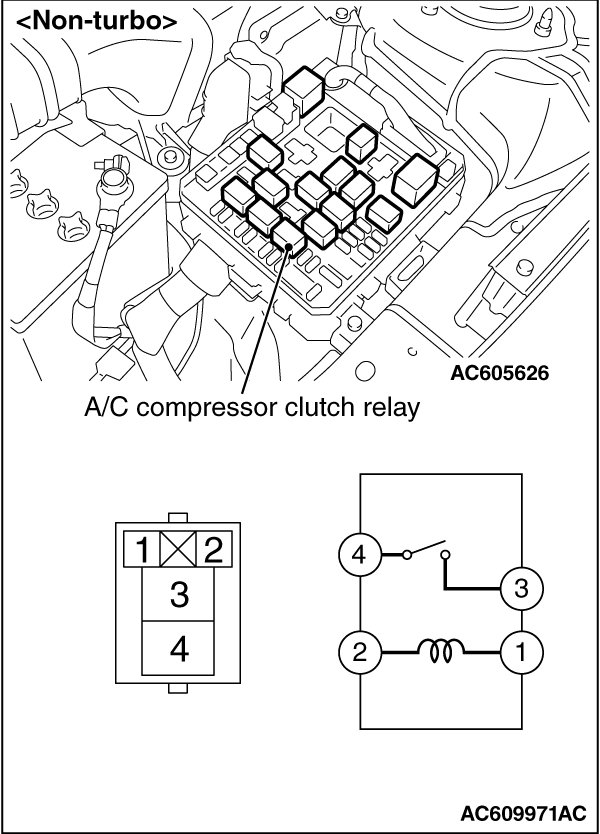 <Non-turbo>

AC605626

A/C compressor clutch relay

1 2
3
4

4
3
2
1

AC609971AC