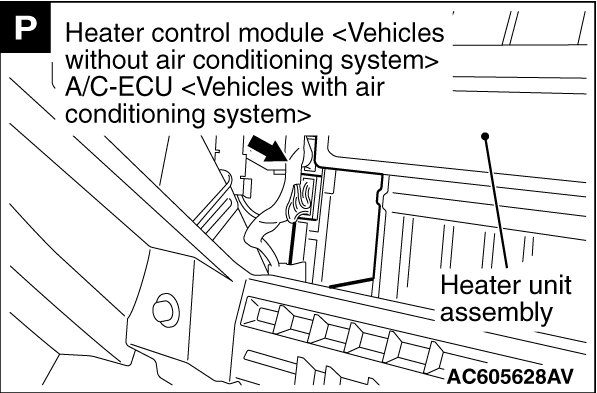 P

Heater control module <Vehicles without air conditioning system>
A/C-ECU <Vehicles with air conditioning system>

Heater unit assembly

AC605628AV