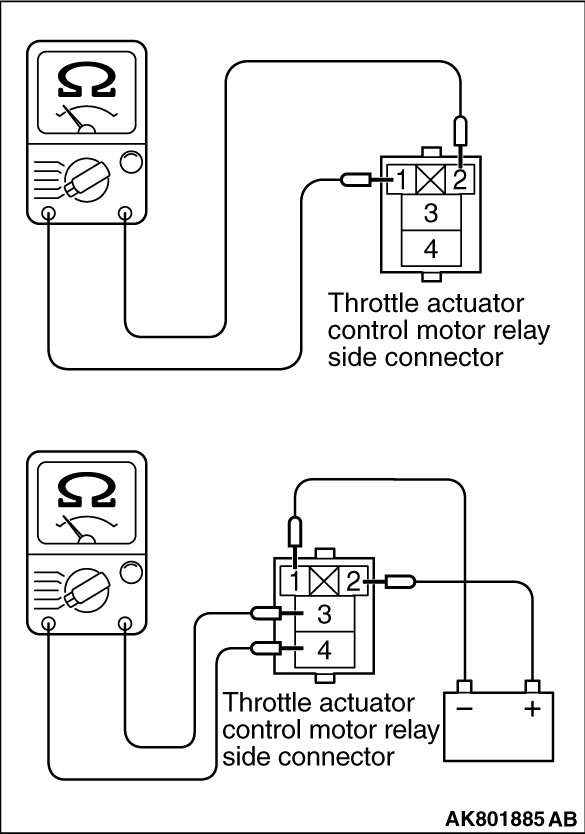 Ω

1
2
3
4

Throttle actuator control motor relay side connector

Ω

1
2
3
4

Throttle actuator control motor relay side connector

−
+

AK801885 AB