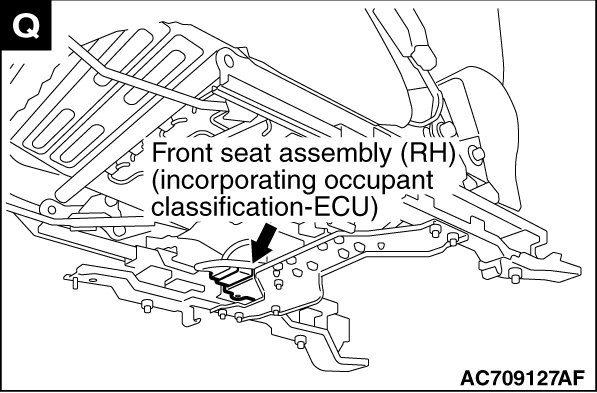 Q

Front seat assembly (RH)
(incorporating occupant
classification-ECU)

AC709127AF