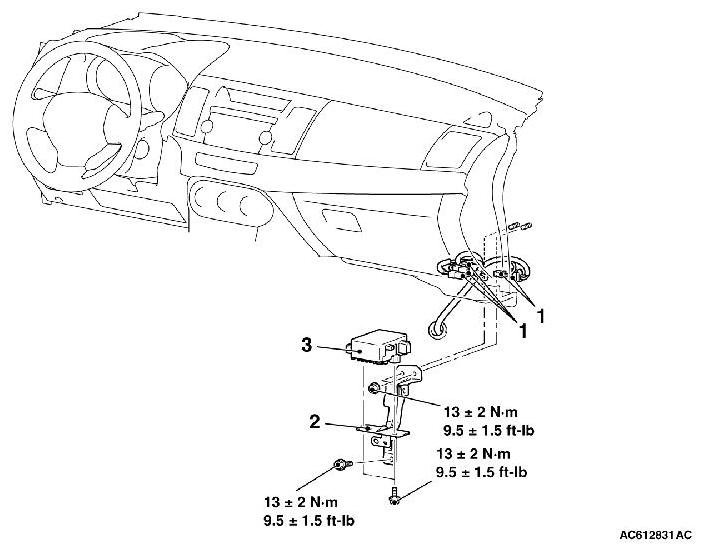 1
1
3
13 ± 2 N·m
9.5 ± 1.5 ft-lb
2
13 ± 2 N·m
9.5 ± 1.5 ft-lb
13 ± 2 N·m
9.5 ± 1.5 ft-lb
AC612831AC