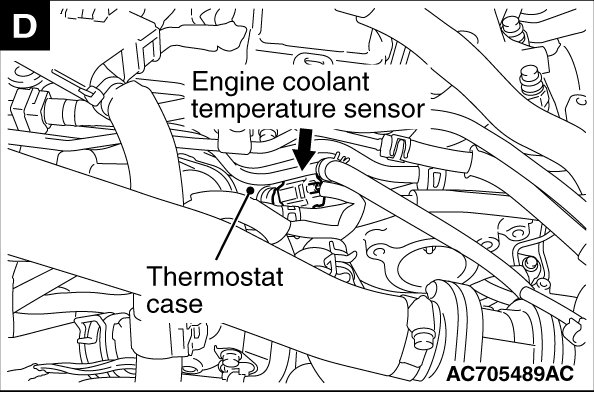 D

Engine coolant temperature sensor

Thermostat case

AC705489AC