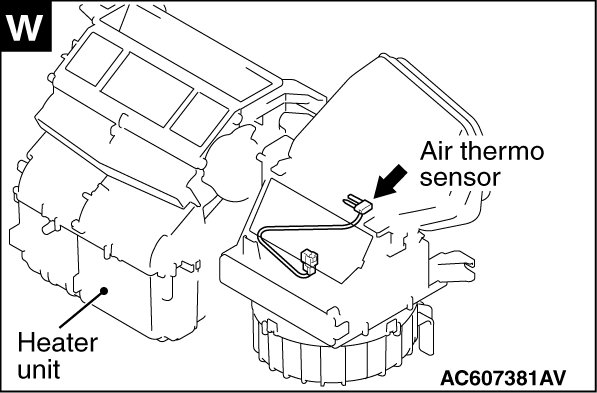 W

Air thermo sensor

Heater unit

AC607381AV