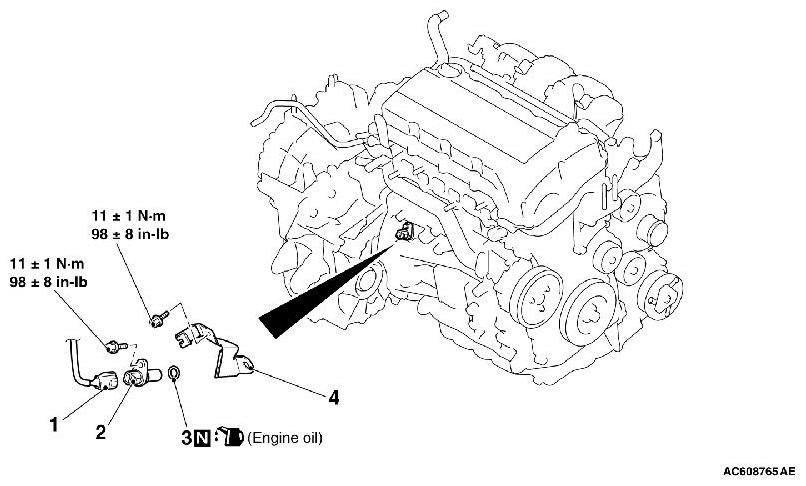 11 ± 1 N·m
98 ± 8 in-lb

11 ± 1 N·m
98 ± 8 in-lb

1

2

3 N (Engine oil)

4

AC608765AE