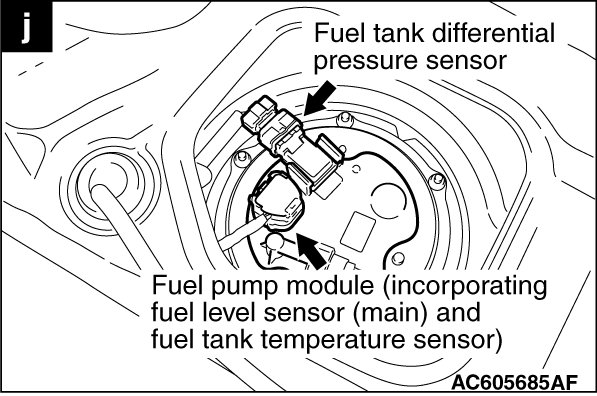 j

Fuel tank differential pressure sensor

Fuel pump module (incorporating fuel level sensor (main) and fuel tank temperature sensor)

AC605685AF