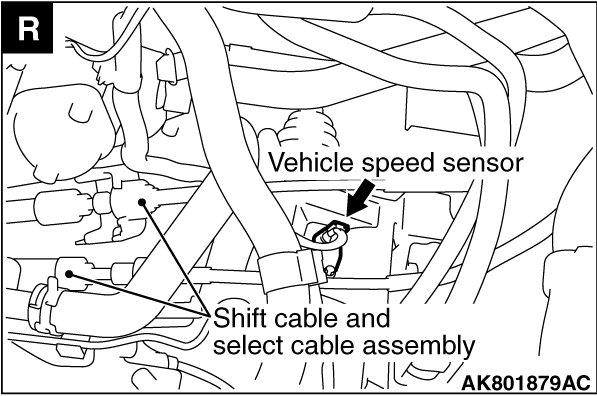 R

Vehicle speed sensor

Shift cable and select cable assembly

AK801879AC