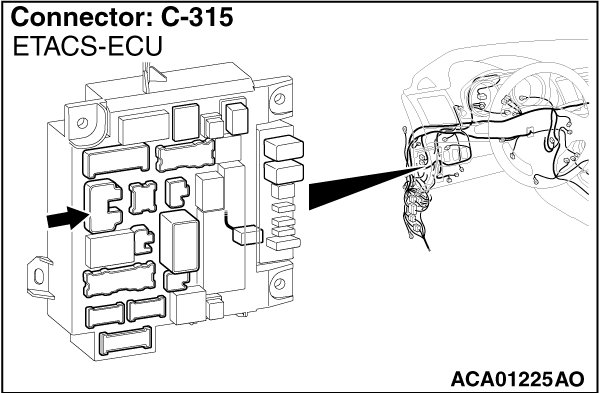 Connector: C-315
ETACS-ECU

ACA01225AO