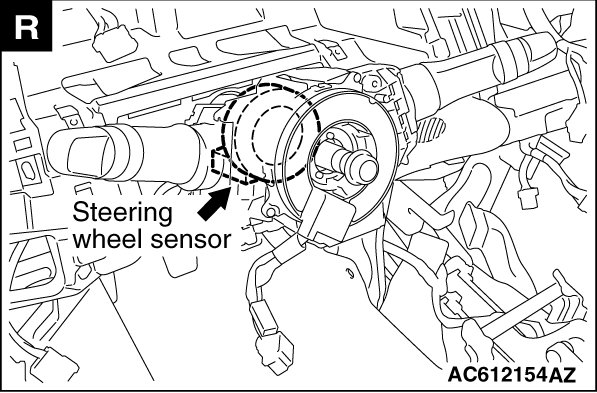 R

Steering wheel sensor

AC612154AZ