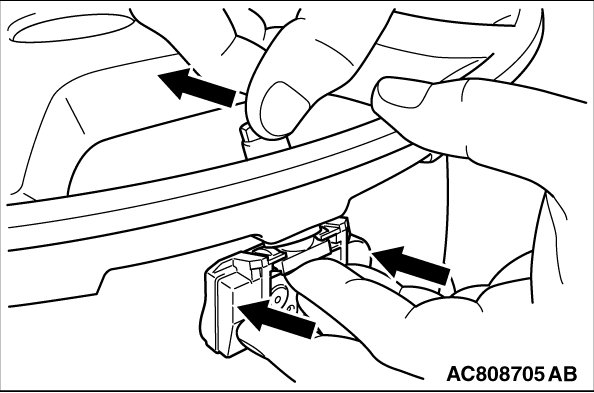 AC808705 AB