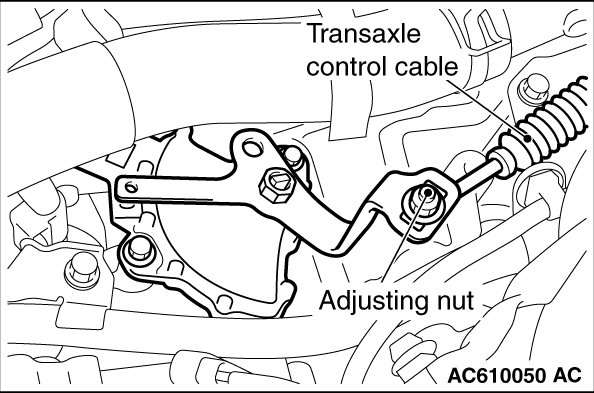 Transaxle control cable

Adjusting nut

AC610050 AC