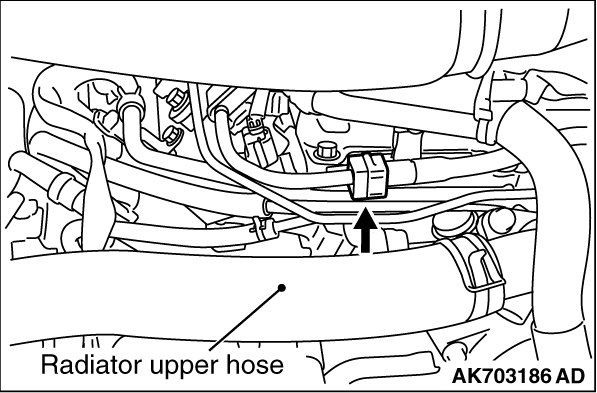 Radiator upper hose

AK703186 AD