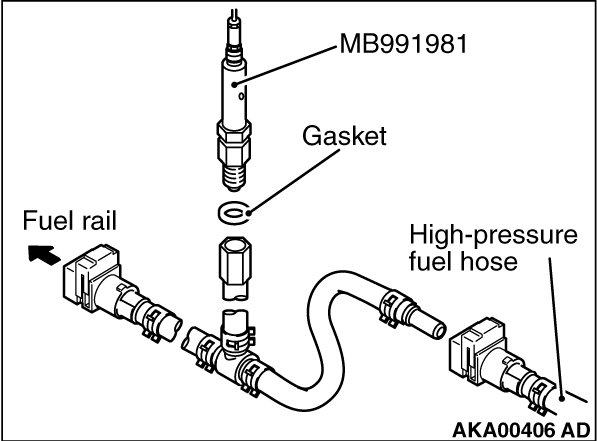 MB991981

Gasket

Fuel rail

High-pressure fuel hose

AKA00406 AD