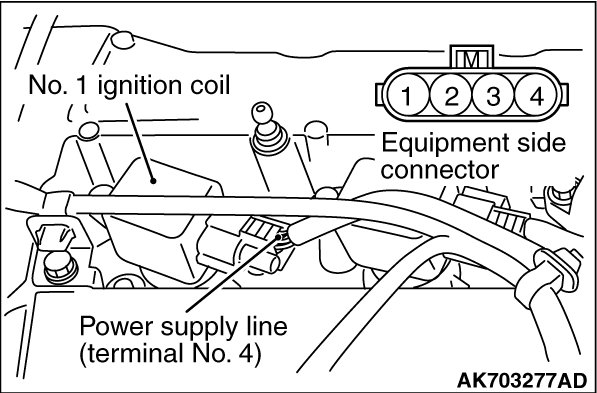 No. 1 ignition coil

M

1 2 3 4

Equipment side connector

Power supply line (terminal No. 4)

AK703277AD