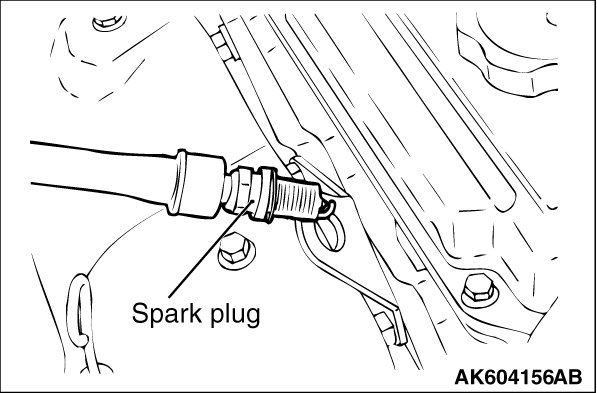 Spark plug

AK604156AB